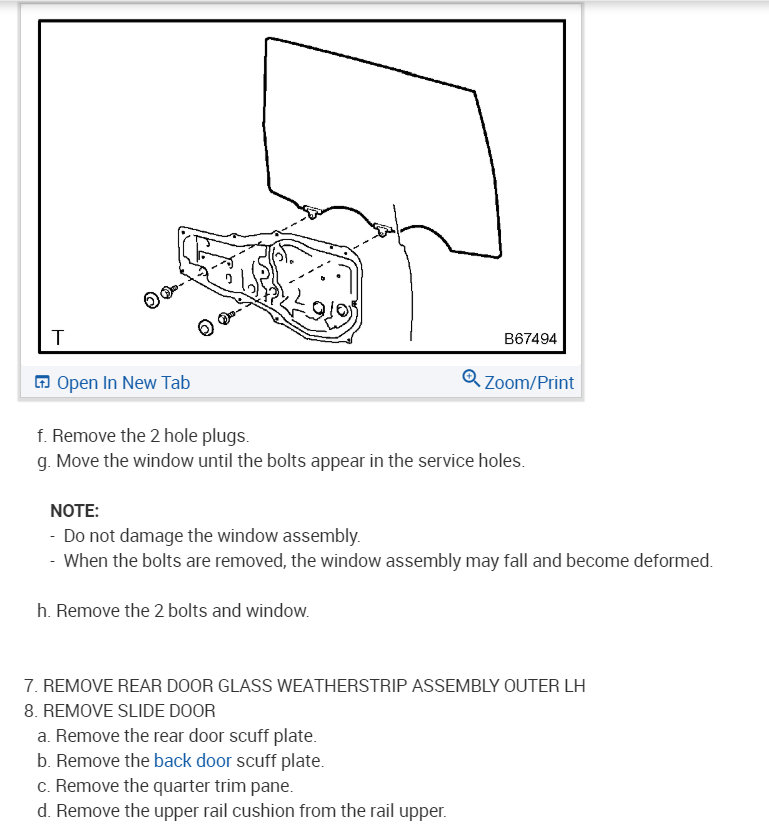 T

B67494

Open In New Tab

Zoom/Print

f. Remove the 2 hole plugs.
g. Move the window until the bolts appear in the service holes.

NOTE:
- Do not damage the window assembly.
- When the bolts are removed, the window assembly may fall and become deformed.

h. Remove the 2 bolts and window.

7. REMOVE REAR DOOR GLASS WEATHERSTRIP ASSEMBLY OUTER LH
8. REMOVE SLIDE DOOR
a. Remove the rear door scuff plate.
b. Remove the back door scuff plate.
c. Remove the quarter trim pane.
d. Remove the upper rail cushion from the rail upper.