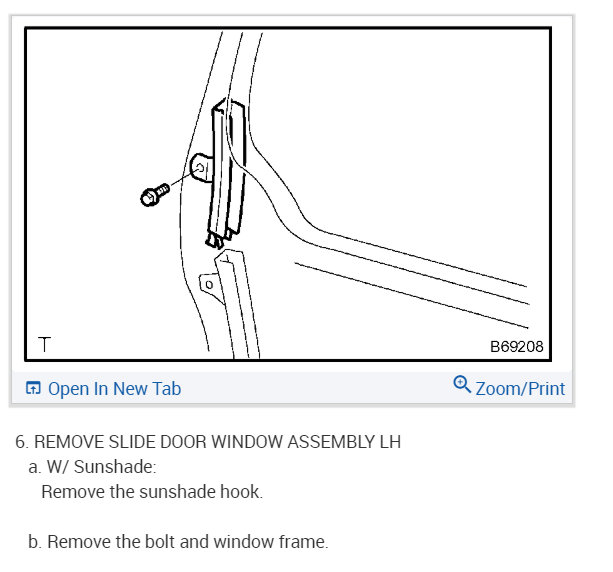 T
B69208

Open In New Tab
Zoom/Print

6. REMOVE SLIDE DOOR WINDOW ASSEMBLY LH
a. W/ Sunshade:
Remove the sunshade hook.

b. Remove the bolt and window frame.