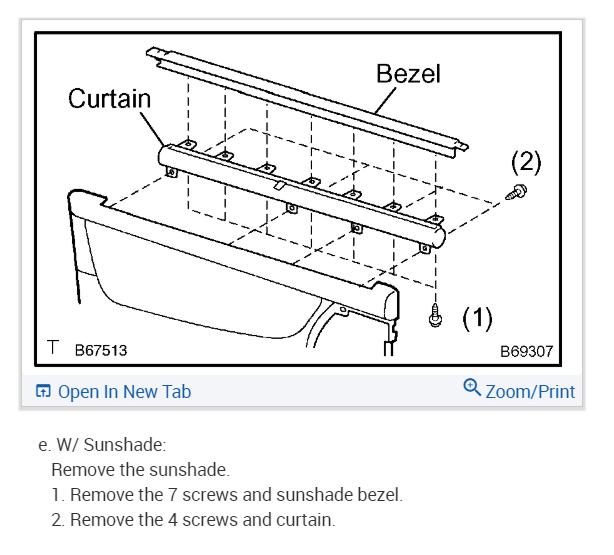 Bezel
Curtain
(2)
(1)
T B67513
B69307

Open In New Tab
Zoom/Print

e. W/ Sunshade:
Remove the sunshade.
1. Remove the 7 screws and sunshade bezel.
2. Remove the 4 screws and curtain.