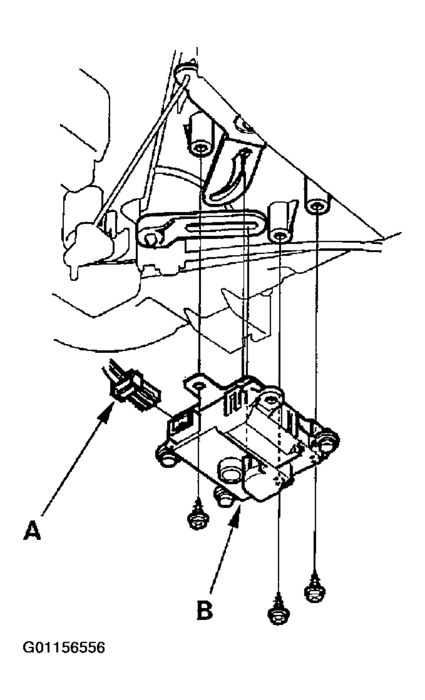 A

B

G01156556