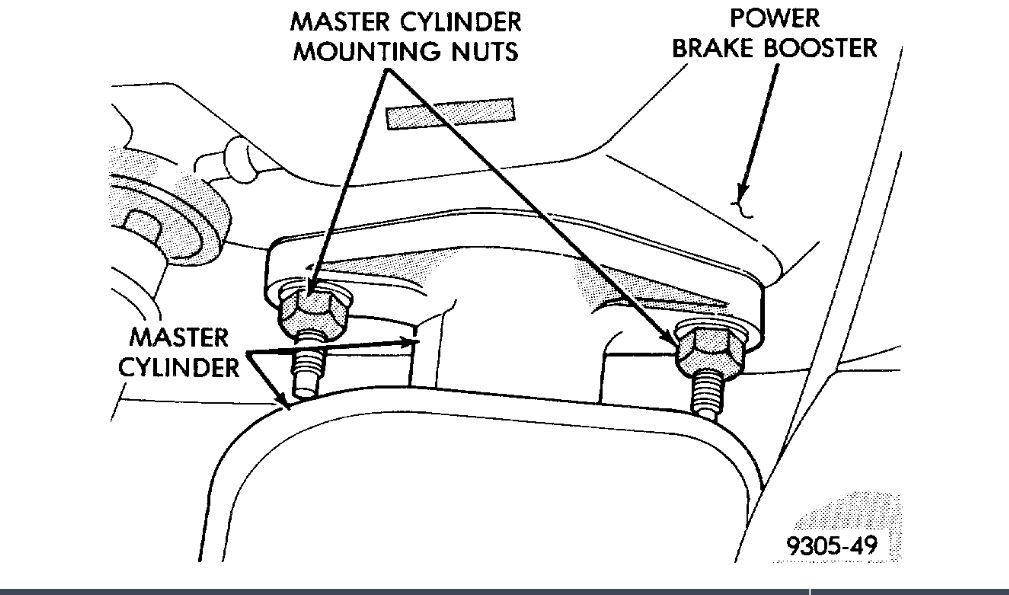 MASTER CYLINDER
MOUNTING NUTS

POWER
BRAKE BOOSTER

MASTER
CYLINDER

9305-49