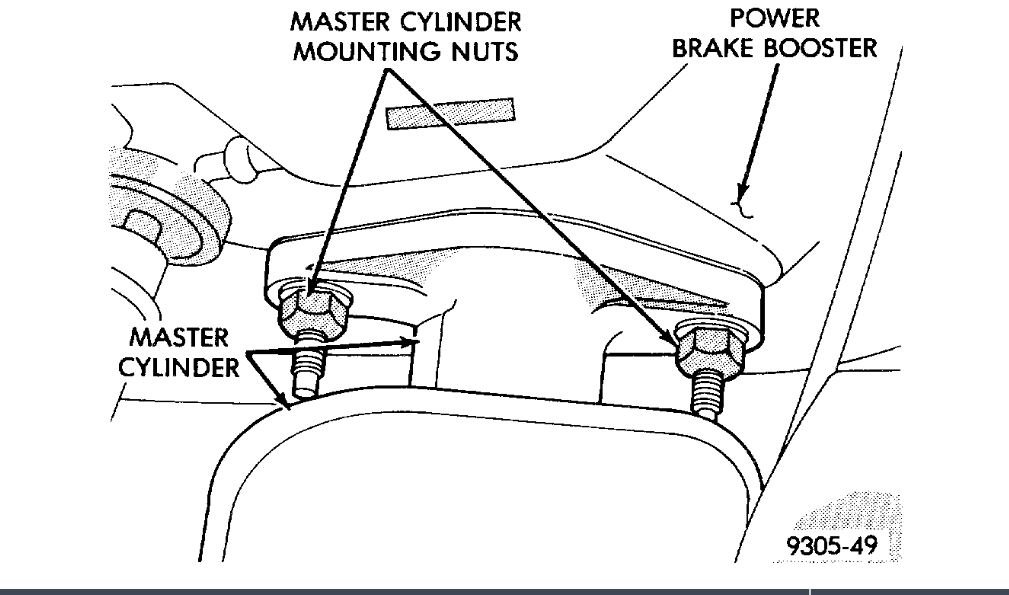 MASTER CYLINDER MOUNTING NUTS

POWER BRAKE BOOSTER

MASTER CYLINDER

9305-49