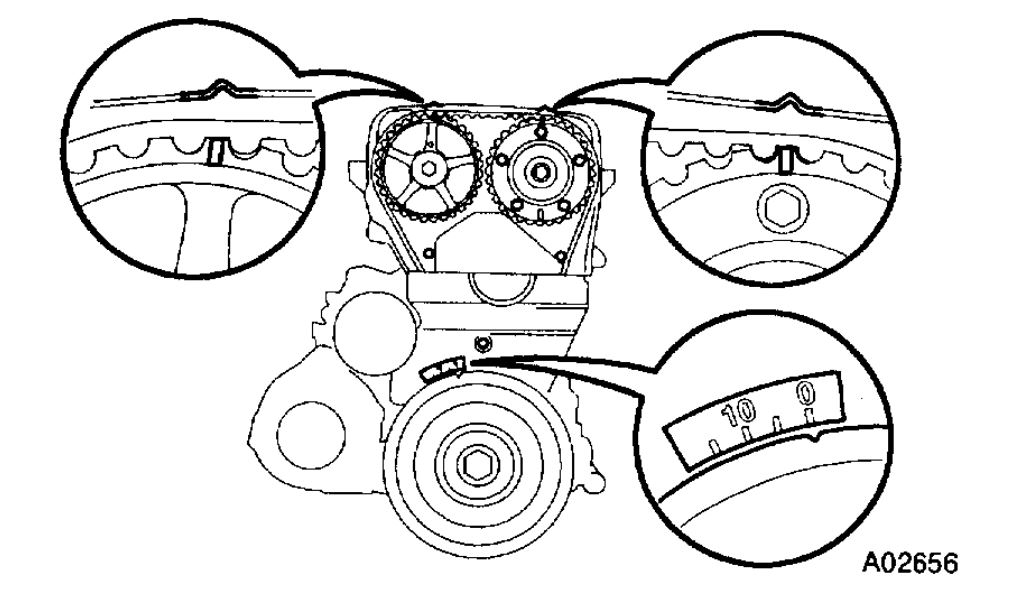 10 0

A02656