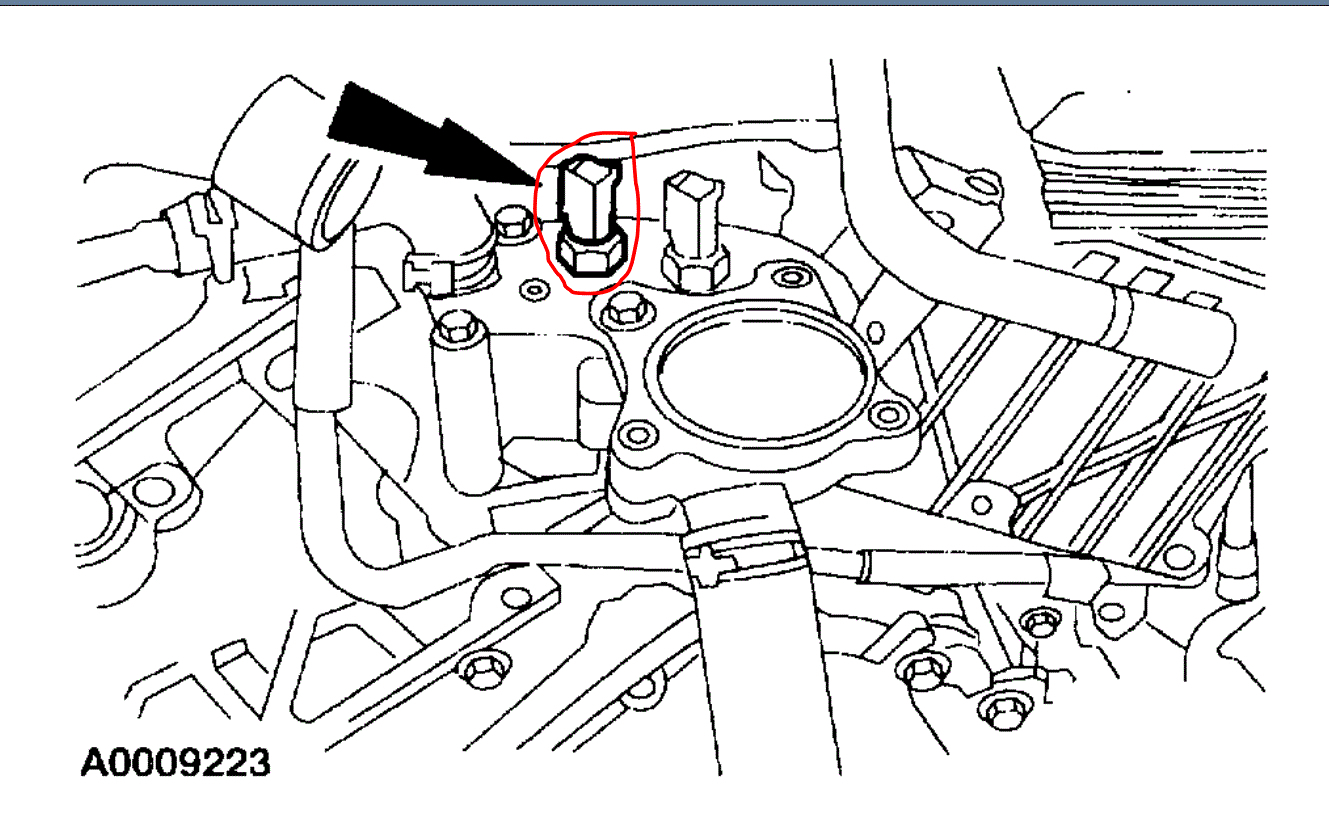 A0009223