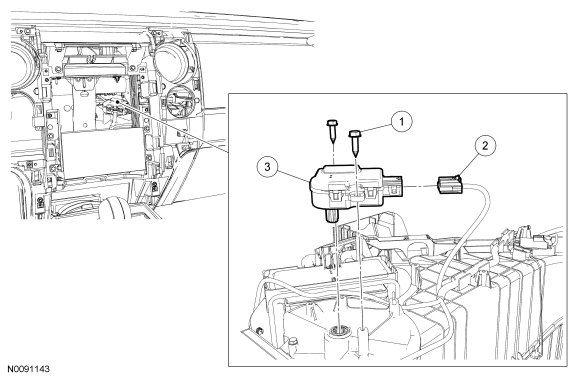 1
2
3
N0091143