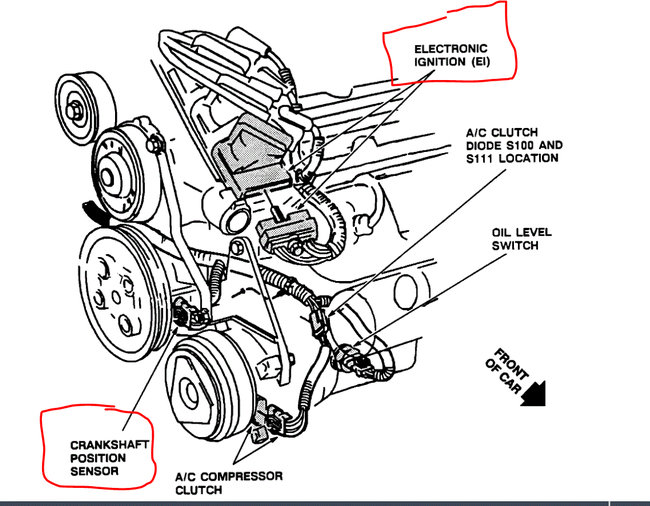 ELECTRONIC IGNITION (EI)

A/C CLUTCH DIODE S100 AND S111 LOCATION

OIL LEVEL SWITCH

FRONT OF CAR

CRANKSHAFT POSITION SENSOR

A/C COMPRESSOR CLUTCH