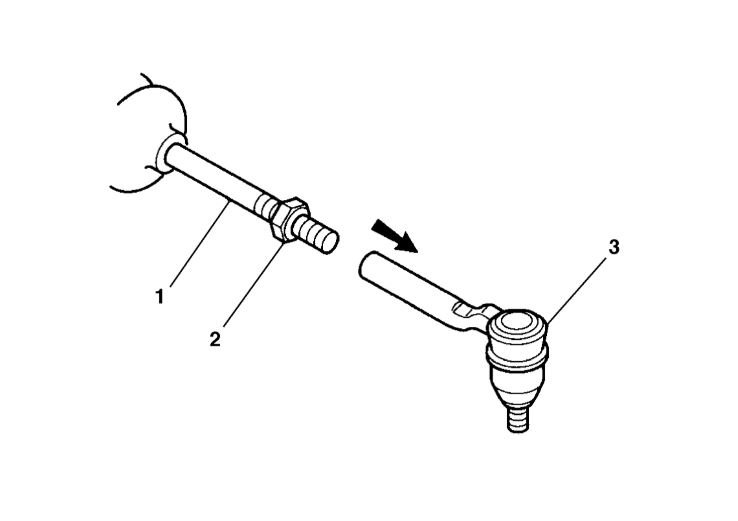 1
2
3