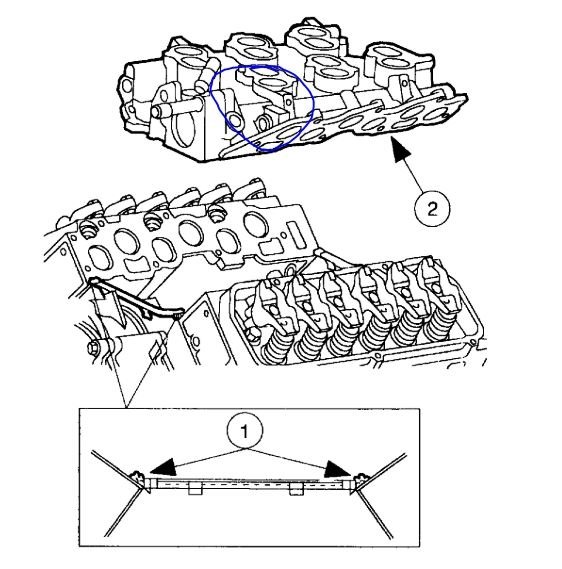 2

1