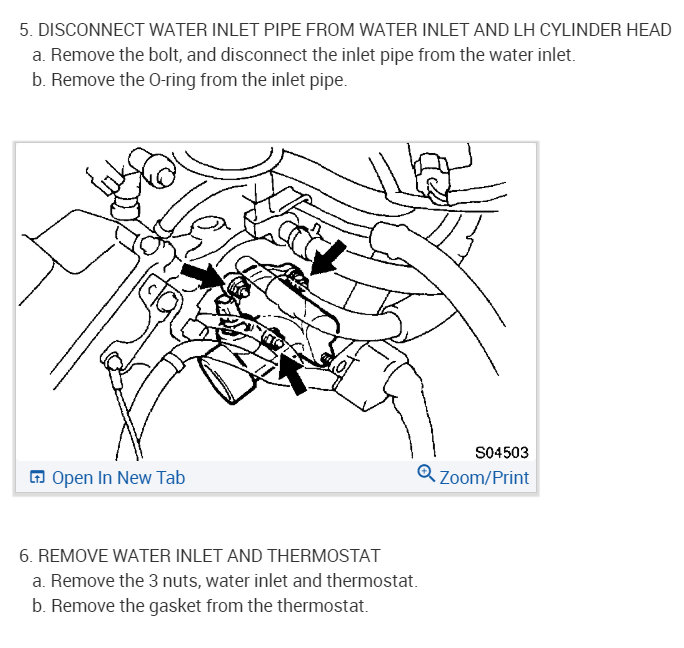 5. DISCONNECT WATER INLET PIPE FROM WATER INLET AND LH CYLINDER HEAD
a. Remove the bolt, and disconnect the inlet pipe from the water inlet.
b. Remove the O-ring from the inlet pipe.

S04503

Open In New Tab

Zoom/Print

6. REMOVE WATER INLET AND THERMOSTAT
a. Remove the 3 nuts, water inlet and thermostat.
b. Remove the gasket from the thermostat.