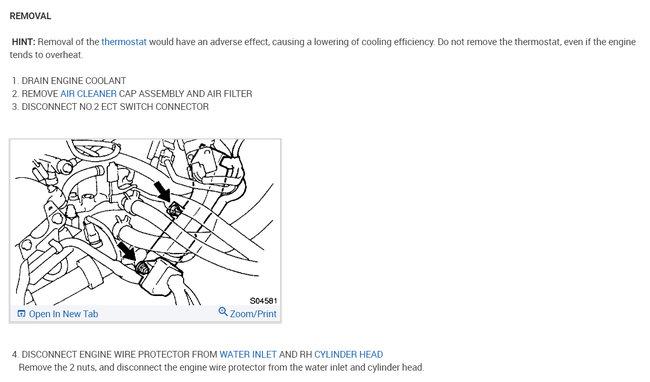 REMOVAL

HINT: Removal of the thermostat would have an adverse effect, causing a lowering of cooling efficiency. Do not remove the thermostat, even if the engine tends to overheat.

1. DRAIN ENGINE COOLANT
2. REMOVE AIR CLEANER CAP ASSEMBLY AND AIR FILTER
3. DISCONNECT NO.2 ECT SWITCH CONNECTOR

S04581

Open In New Tab

Zoom/Print

4. DISCONNECT ENGINE WIRE PROTECTOR FROM WATER INLET AND RH CYLINDER HEAD
Remove the 2 nuts, and disconnect the engine wire protector from the water inlet and cylinder head.