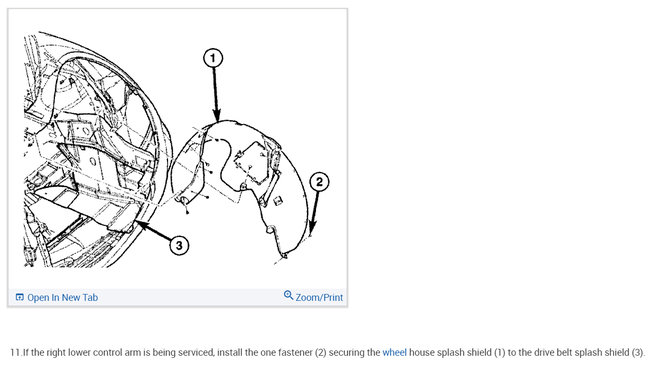 1

2

3

Open In New Tab

Zoom/Print

11.If the right lower control arm is being serviced, install the one fastener (2) securing the wheel house splash shield (1) to the drive belt splash shield (3).