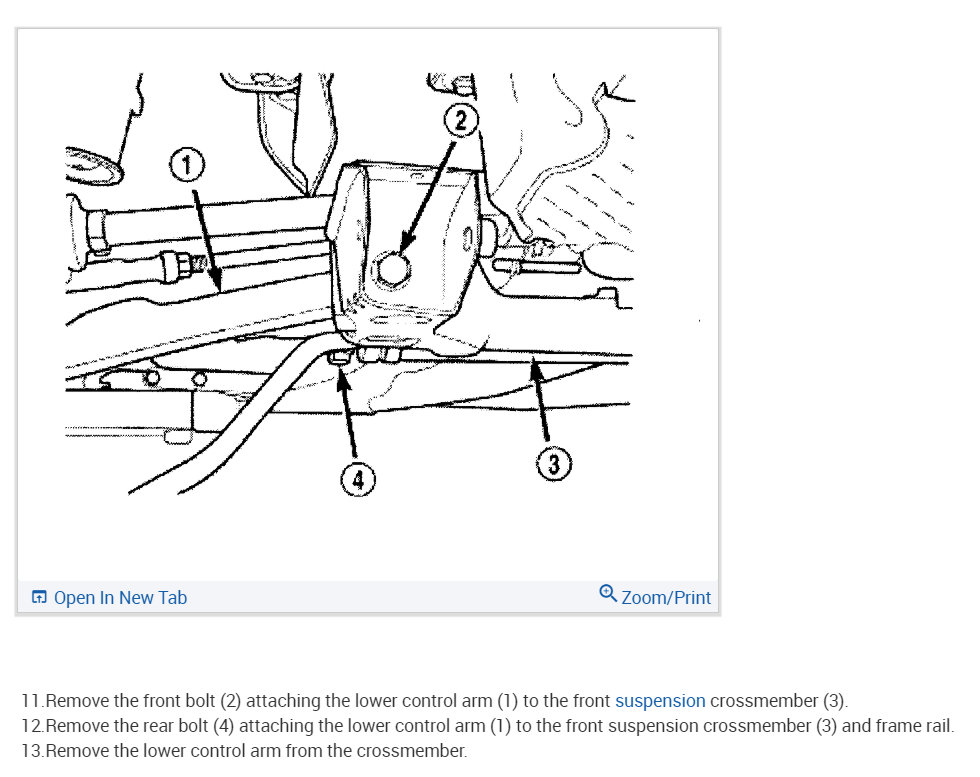 1
2
4
3

Open In New Tab
Zoom/Print

11.Remove the front bolt (2) attaching the lower control arm (1) to the front suspension crossmember (3).
12.Remove the rear bolt (4) attaching the lower control arm (1) to the front suspension crossmember (3) and frame rail.
13.Remove the lower control arm from the crossmember.