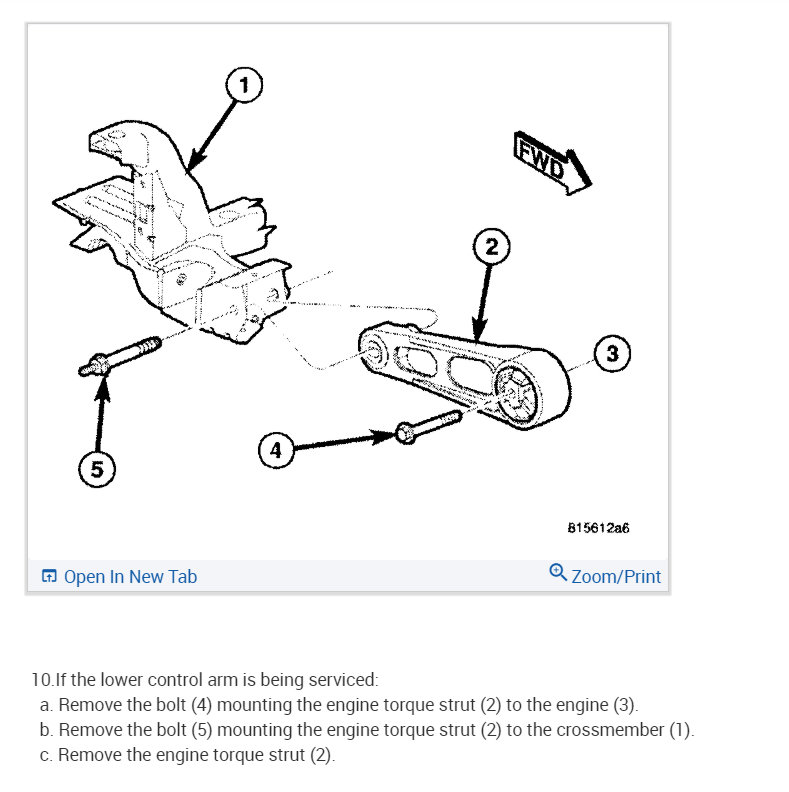 1

FWD

2

3

4

5

815612a6

Open In New Tab

Zoom/Print

10.If the lower control arm is being serviced:

a. Remove the bolt (4) mounting the engine torque strut (2) to the engine (3).

b. Remove the bolt (5) mounting the engine torque strut (2) to the crossmember (1).

c. Remove the engine torque strut (2).