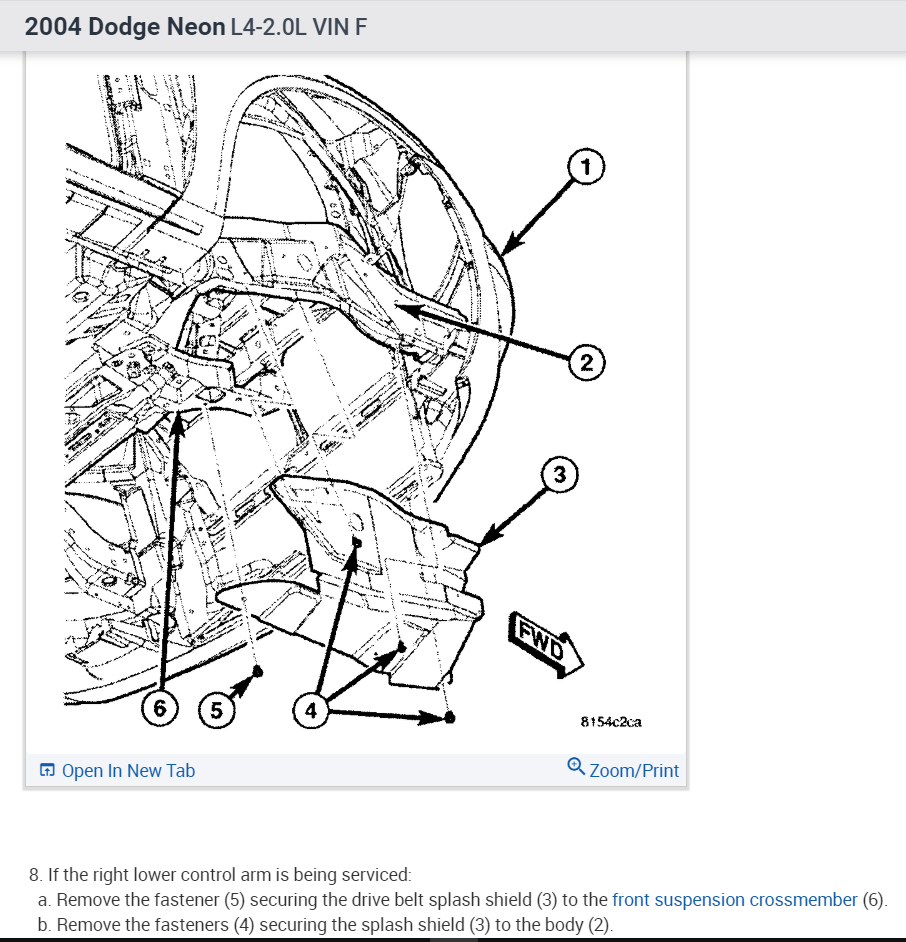 2004 Dodge Neon L4-2.0L VIN F

1
2
3
FWD
6
5
4
8154c2ca

Open In New Tab
Zoom/Print

8. If the right lower control arm is being serviced:
a. Remove the fastener (5) securing the drive belt splash shield (3) to the front suspension crossmember (6).
b. Remove the fasteners (4) securing the splash shield (3) to the body (2).