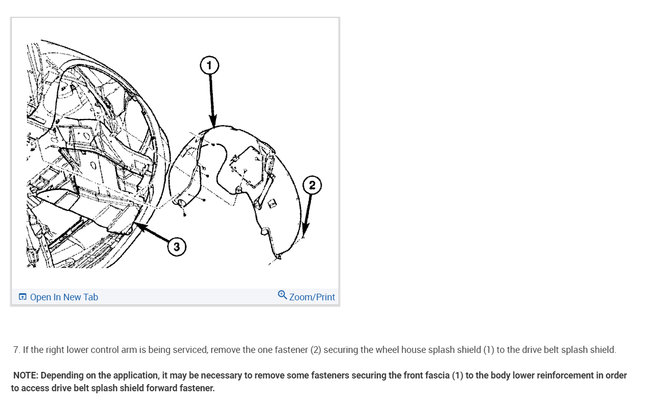 1

2

3

Open In New Tab

Zoom/Print

7. If the right lower control arm is being serviced, remove the one fastener (2) securing the wheel house splash shield (1) to the drive belt splash shield.

NOTE: Depending on the application, it may be necessary to remove some fasteners securing the front fascia (1) to the body lower reinforcement in order to access drive belt splash shield forward fastener.