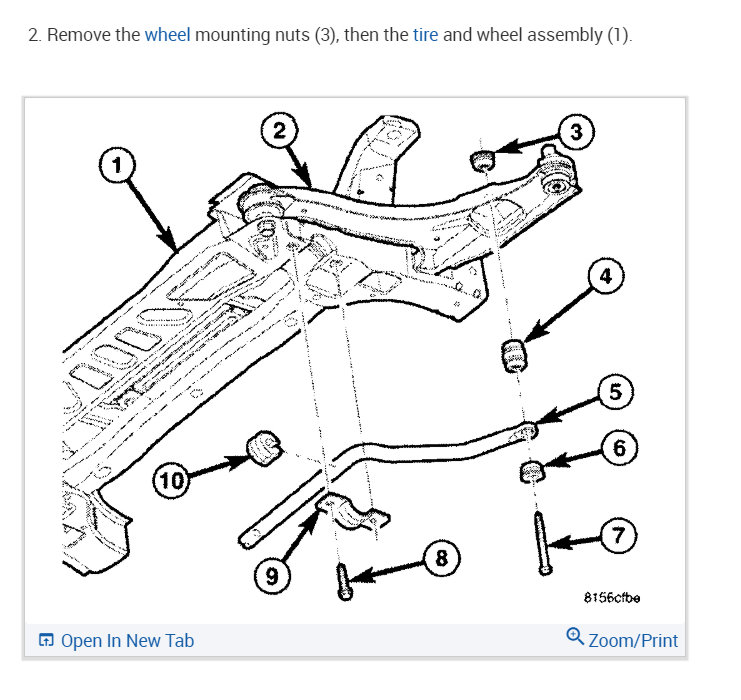 2. Remove the wheel mounting nuts (3), then the tire and wheel assembly (1).

1
2
3
4
5
6
7
8
9
10

8156cfbe

Open In New Tab

Zoom/Print