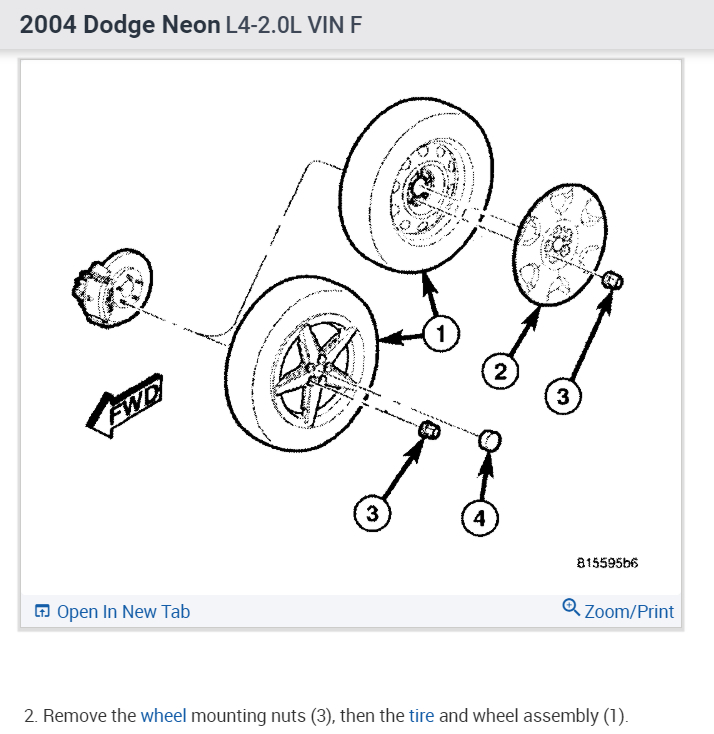 2004 Dodge Neon L4-2.0L VIN F

FWD

1

2

3

3

4

815595b6

Open In New Tab

Zoom/Print

2. Remove the wheel mounting nuts (3), then the tire and wheel assembly (1).