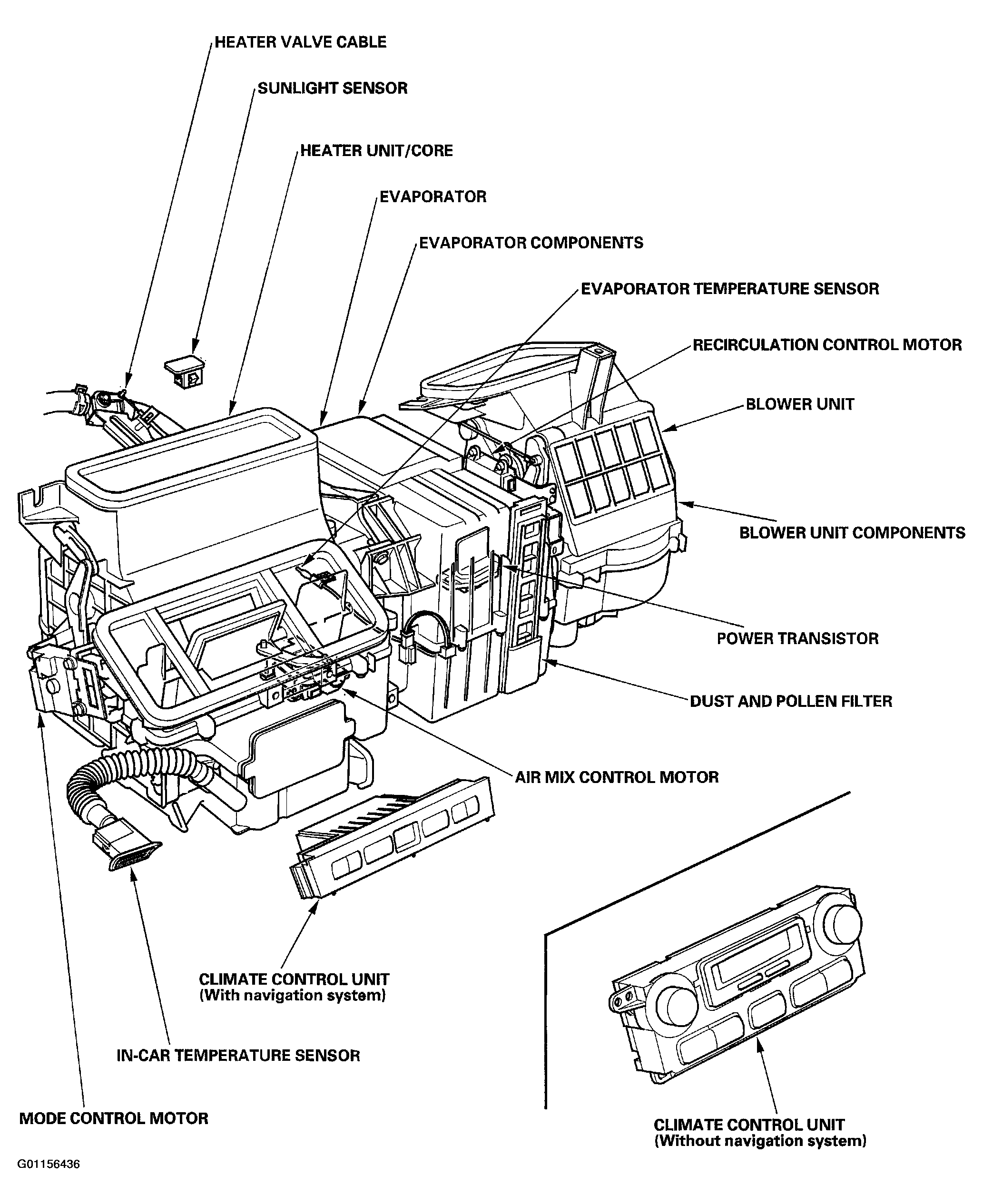 HEATER VALVE CABLE

SUNLIGHT SENSOR

HEATER UNIT/CORE

EVAPORATOR

EVAPORATOR COMPONENTS

EVAPORATOR TEMPERATURE SENSOR

RECIRCULATION CONTROL MOTOR

BLOWER UNIT

BLOWER UNIT COMPONENTS

POWER TRANSISTOR

DUST AND POLLEN FILTER

AIR MIX CONTROL MOTOR

CLIMATE CONTROL UNIT
(With navigation system)

IN-CAR TEMPERATURE SENSOR

MODE CONTROL MOTOR

CLIMATE CONTROL UNIT
(Without navigation system)

G01156436