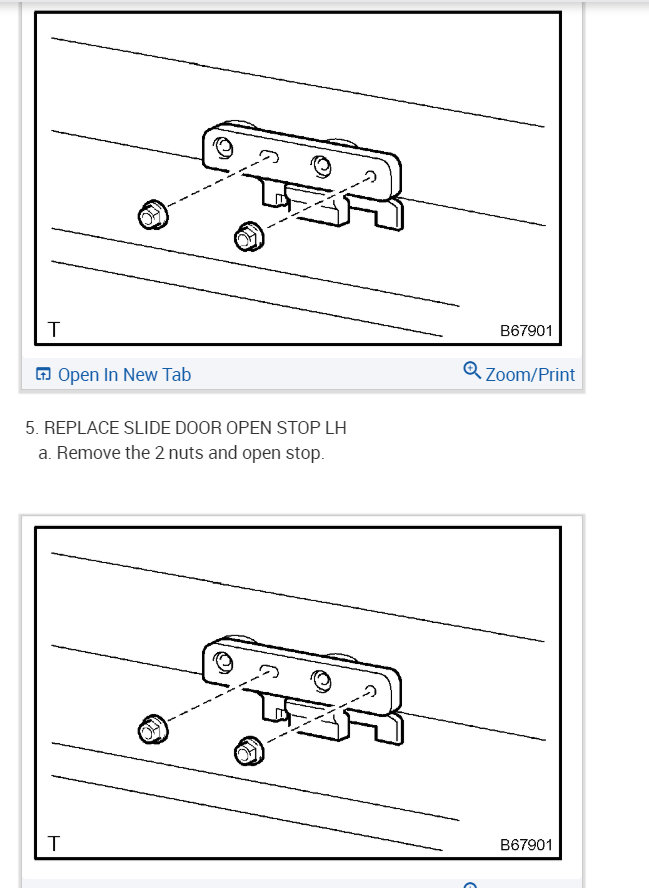 T

B67901

Open In New Tab

Zoom/Print

5. REPLACE SLIDE DOOR OPEN STOP LH
a. Remove the 2 nuts and open stop.

T

B67901