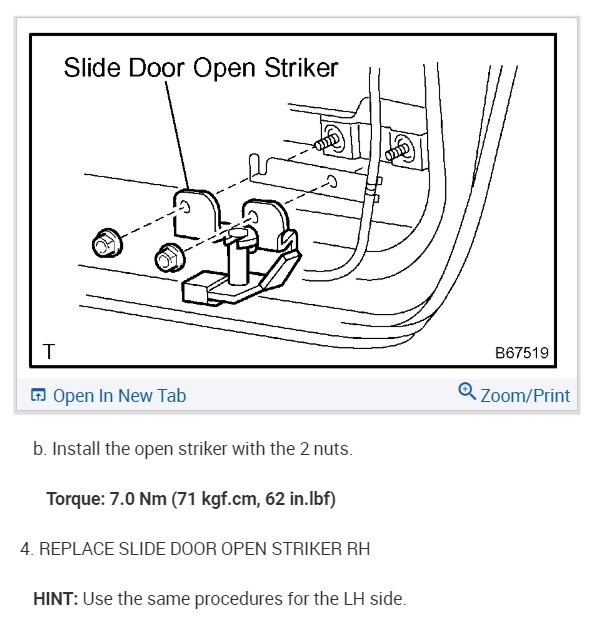 Slide Door Open Striker

T

B67519

Open In New Tab

Zoom/Print

b. Install the open striker with the 2 nuts.

Torque: 7.0 Nm (71 kgf.cm, 62 in.lbf)

4. REPLACE SLIDE DOOR OPEN STRIKER RH

HINT: Use the same procedures for the LH side.