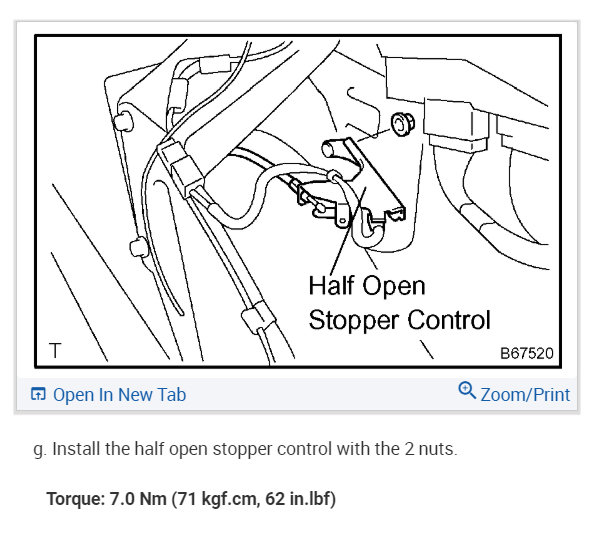 Half Open
Stopper Control

T

B67520

Open In New Tab

Zoom/Print

g. Install the half open stopper control with the 2 nuts.

Torque: 7.0 Nm (71 kgf.cm, 62 in.lbf)