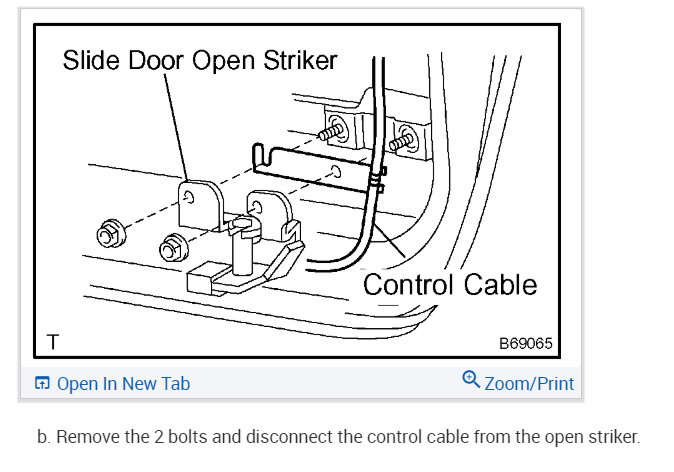 Slide Door Open Striker

Control Cable

T

B69065

Open In New Tab

Zoom/Print

b. Remove the 2 bolts and disconnect the control cable from the open striker.