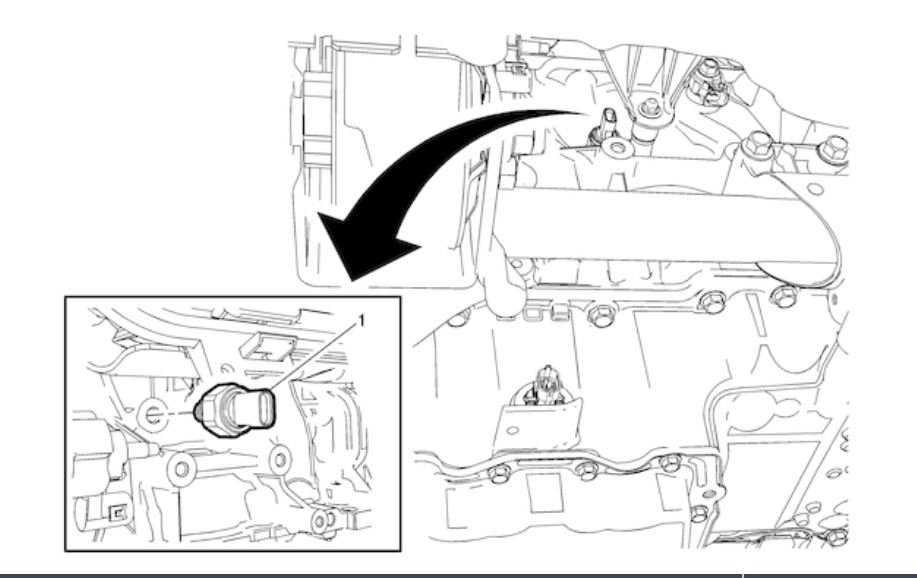 1