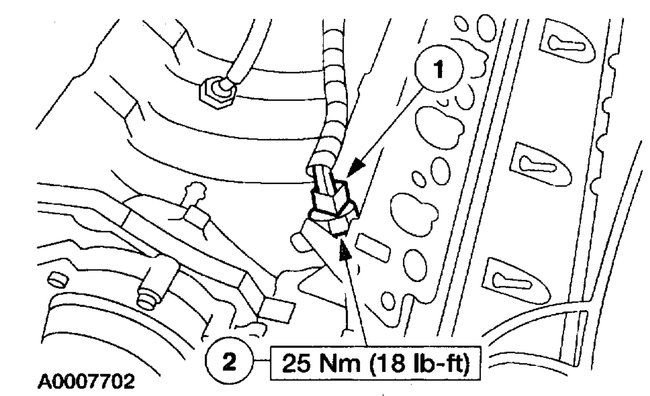 1

2

25 Nm (18 lb-ft)

A0007702