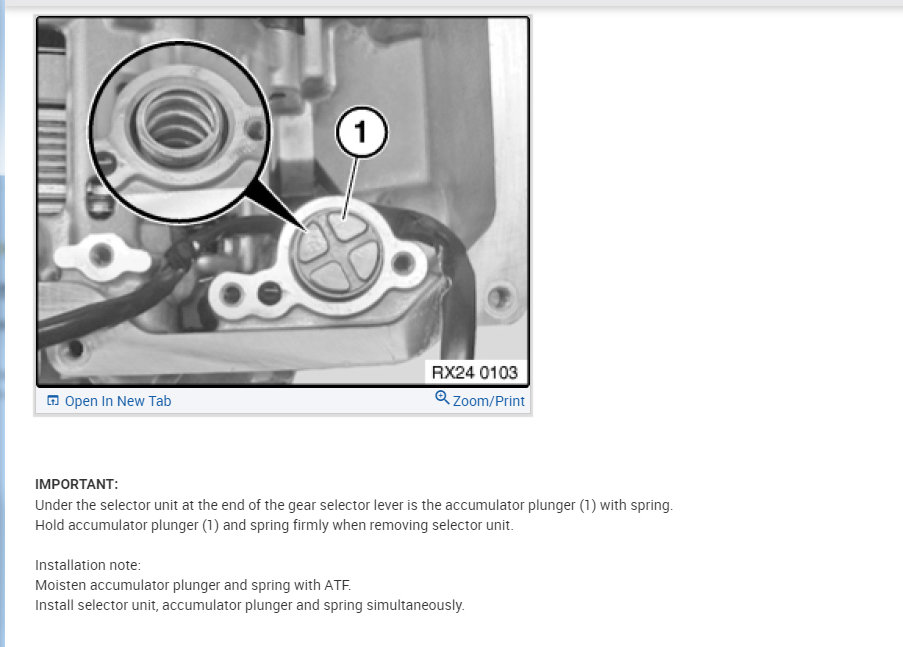 1

RX24 0103

Open In New Tab

Zoom/Print

IMPORTANT:
Under the selector unit at the end of the gear selector lever is the accumulator plunger (1) with spring.
Hold accumulator plunger (1) and spring firmly when removing selector unit.

Installation note:
Moisten accumulator plunger and spring with ATF.
Install selector unit, accumulator plunger and spring simultaneously.