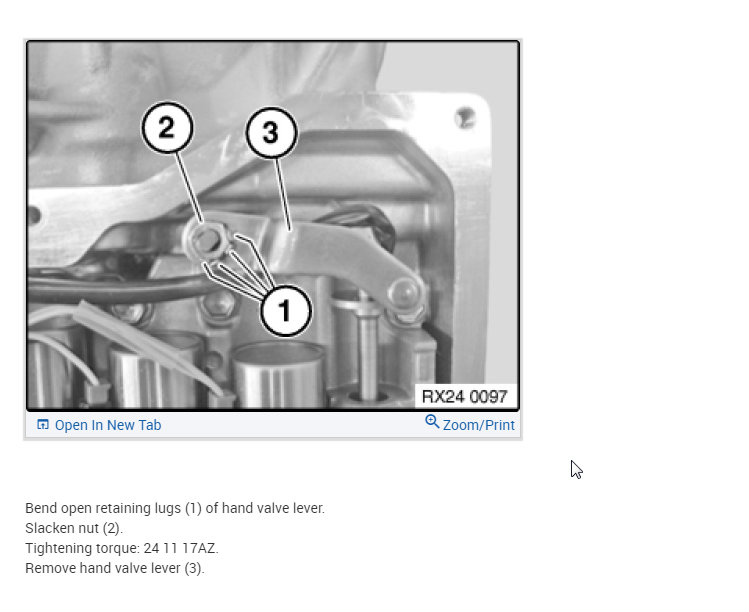 2
3
1
RX24 0097

Open In New Tab
Zoom/Print

Bend open retaining lugs (1) of hand valve lever.
Slacken nut (2).
Tightening torque: 24 11 17AZ.
Remove hand valve lever (3).