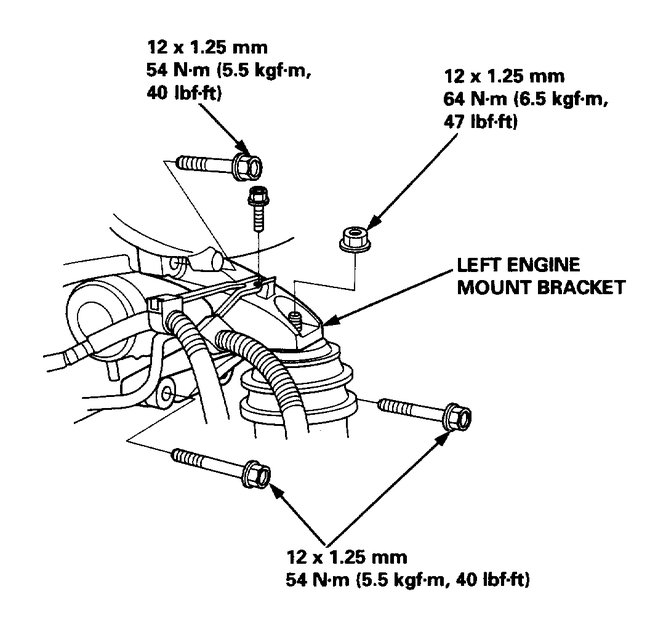 12 x 1.25 mm
54 N·m (5.5 kgf·m, 40 lbf·ft)

12 x 1.25 mm
64 N·m (6.5 kgf·m, 47 lbf·ft)

LEFT ENGINE MOUNT BRACKET

12 x 1.25 mm
54 N·m (5.5 kgf·m, 40 lbf·ft)