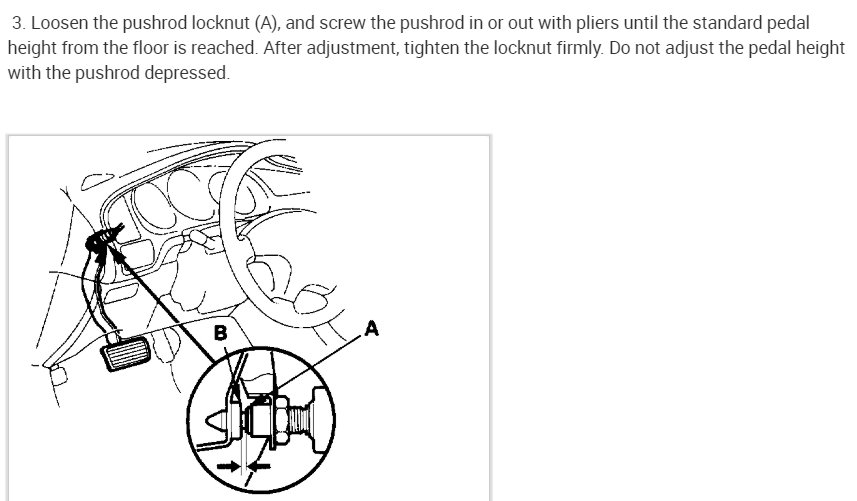 3. Loosen the pushrod locknut (A), and screw the pushrod in or out with pliers until the standard pedal height from the floor is reached. After adjustment, tighten the locknut firmly. Do not adjust the pedal height with the pushrod depressed.

B

A