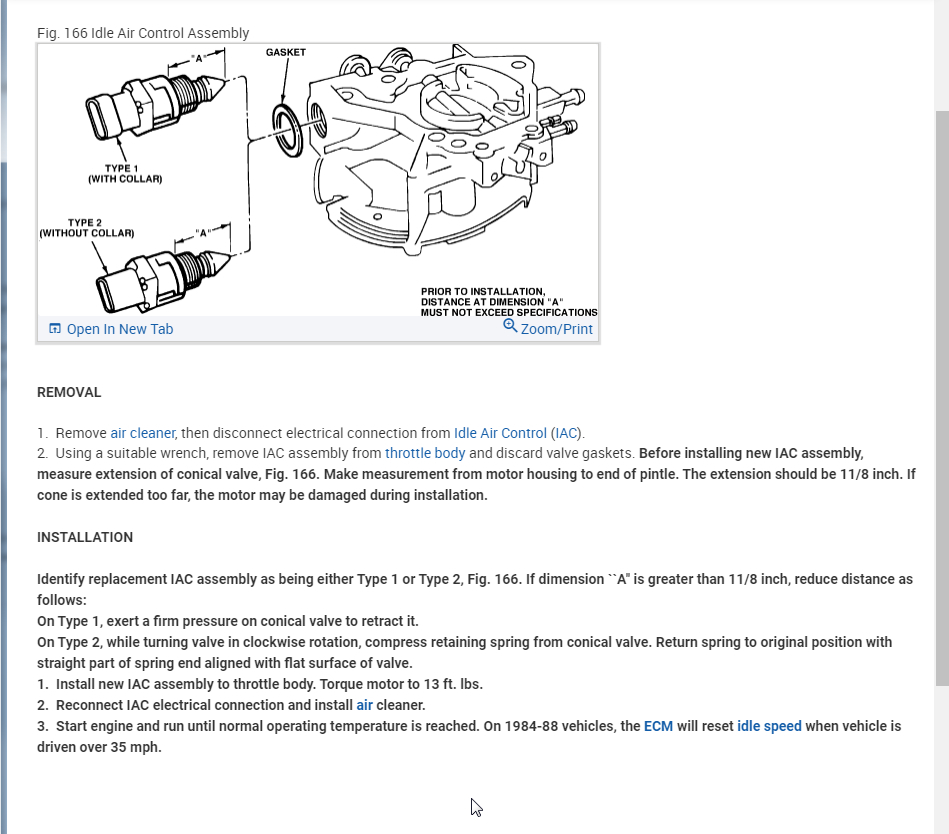 Fig. 166 Idle Air Control Assembly

"A"

GASKET

TYPE 1
(WITH COLLAR)

TYPE 2
(WITHOUT COLLAR)

"A"

PRIOR TO INSTALLATION,
DISTANCE AT DIMENSION "A"
MUST NOT EXCEED SPECIFICATIONS

Open In New Tab

Zoom/Print

REMOVAL

1. Remove air cleaner, then disconnect electrical connection from Idle Air Control (IAC).
2. Using a suitable wrench, remove IAC assembly from throttle body and discard valve gaskets. Before installing new IAC assembly, measure extension of conical valve, Fig. 166. Make measurement from motor housing to end of pintle. The extension should be 11/8 inch. If cone is extended too far, the motor may be damaged during installation.

INSTALLATION

Identify replacement IAC assembly as being either Type 1 or Type 2, Fig. 166. If dimension ``A'' is greater than 11/8 inch, reduce distance as follows:
On Type 1, exert a firm pressure on conical valve to retract it.
On Type 2, while turning valve in clockwise rotation, compress retaining spring from conical valve. Return spring to original position with straight part of spring end aligned with flat surface of valve.
1. Install new IAC assembly to throttle body. Torque motor to 13 ft. lbs.
2. Reconnect IAC electrical connection and install air cleaner.
3. Start engine and run until normal operating temperature is reached. On 1984-88 vehicles, the ECM will reset idle speed when vehicle is driven over 35 mph.