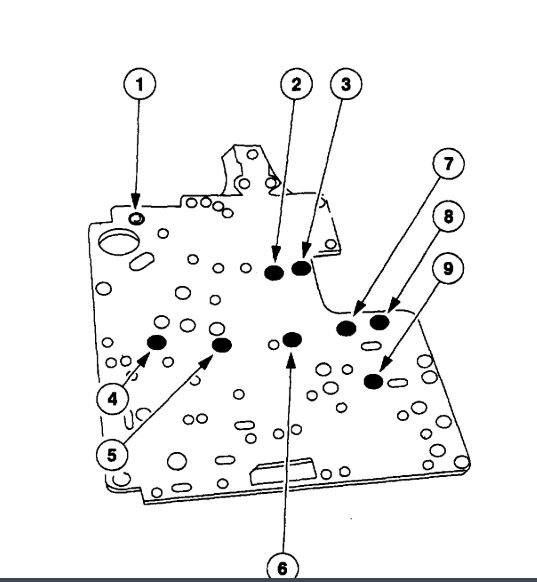 1
2
3
7
8
9
4
5
6