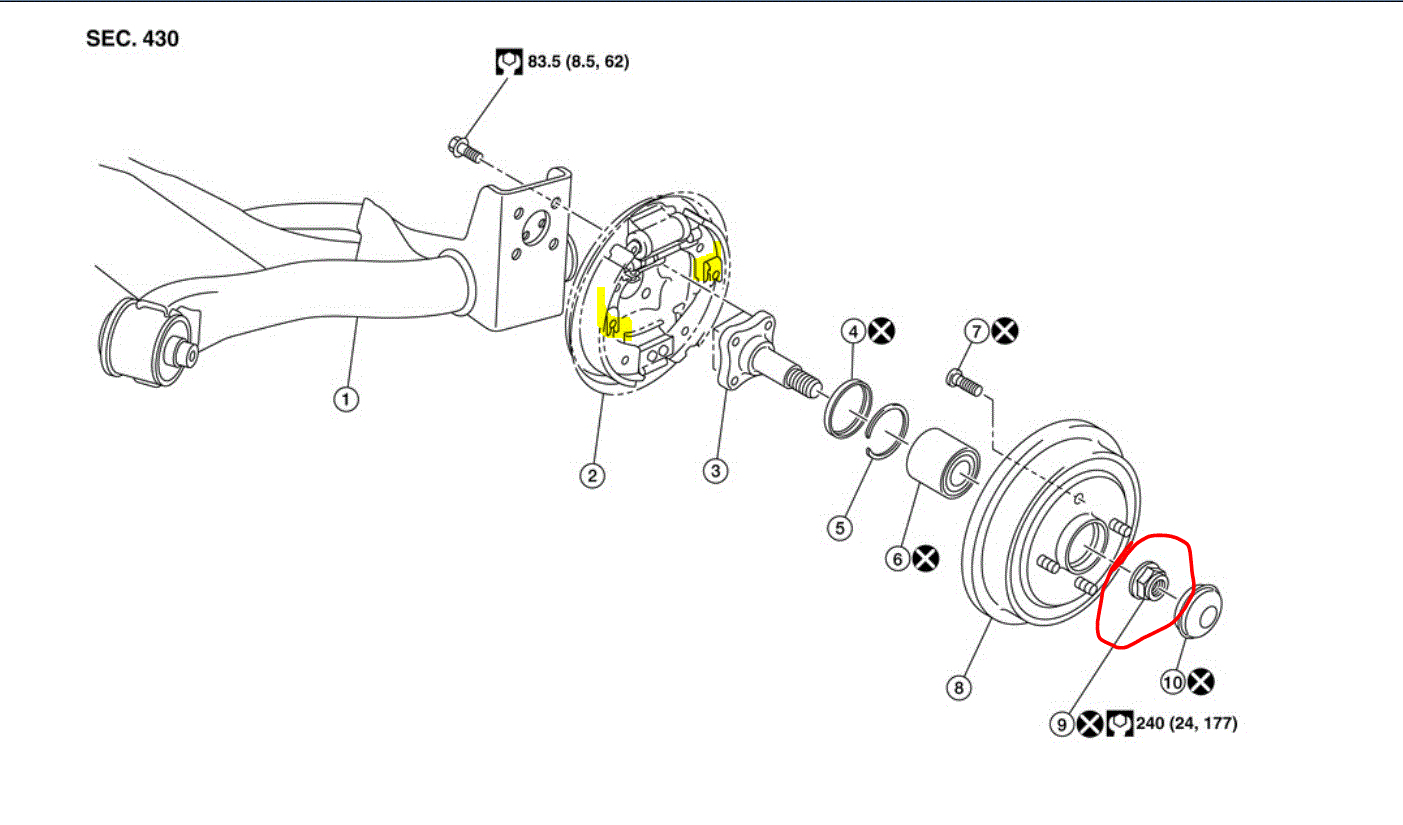 SEC. 430

83.5 (8.5, 62)

1

2

3

4

5

6

7

8

9

240 (24, 177)

10