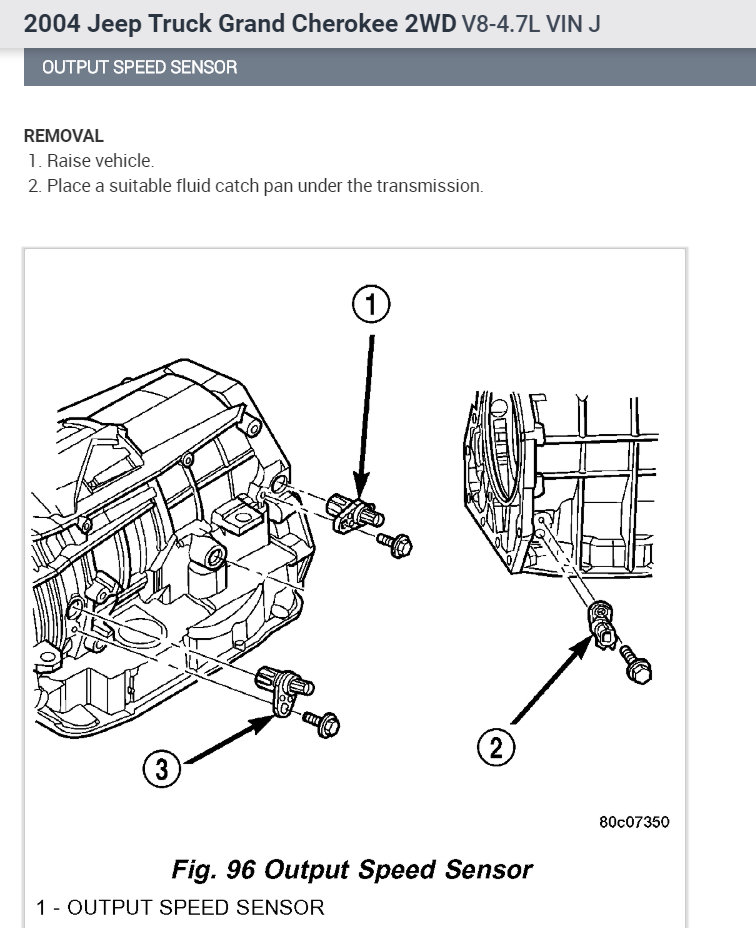 2004 Jeep Truck Grand Cherokee 2WD V8-4.7L VIN J

OUTPUT SPEED SENSOR

REMOVAL
1. Raise vehicle.
2. Place a suitable fluid catch pan under the transmission.

1

2

3

80c07350

Fig. 96 Output Speed Sensor

1 - OUTPUT SPEED SENSOR