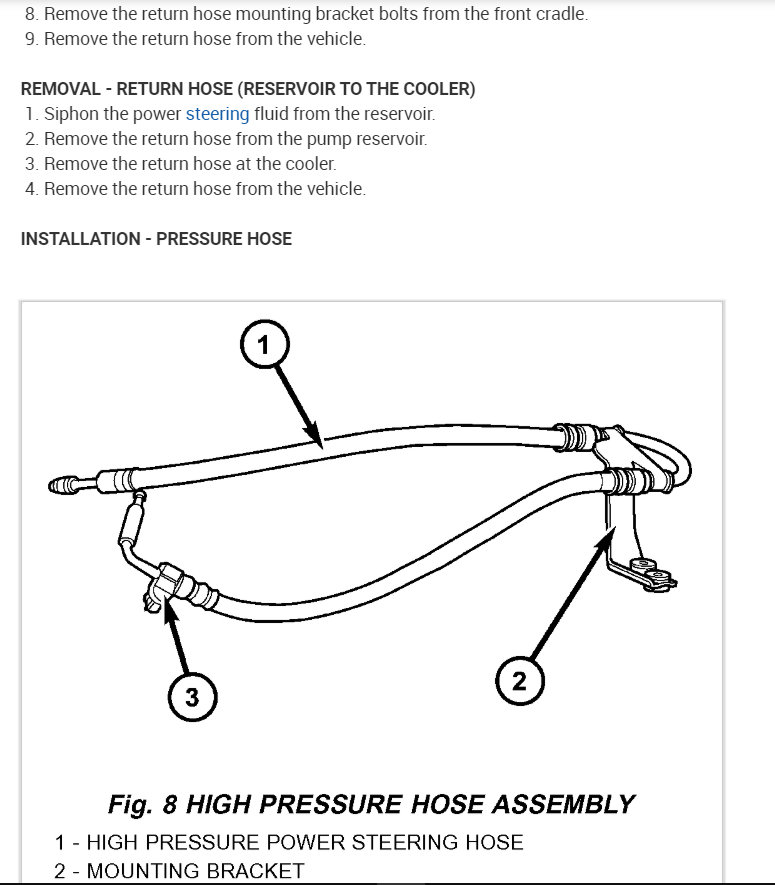 8. Remove the return hose mounting bracket bolts from the front cradle.
9. Remove the return hose from the vehicle.

REMOVAL - RETURN HOSE (RESERVOIR TO THE COOLER)
1. Siphon the power steering fluid from the reservoir.
2. Remove the return hose from the pump reservoir.
3. Remove the return hose at the cooler.
4. Remove the return hose from the vehicle.

INSTALLATION - PRESSURE HOSE

1

2

3

Fig. 8 HIGH PRESSURE HOSE ASSEMBLY
1 - HIGH PRESSURE POWER STEERING HOSE
2 - MOUNTING BRACKET