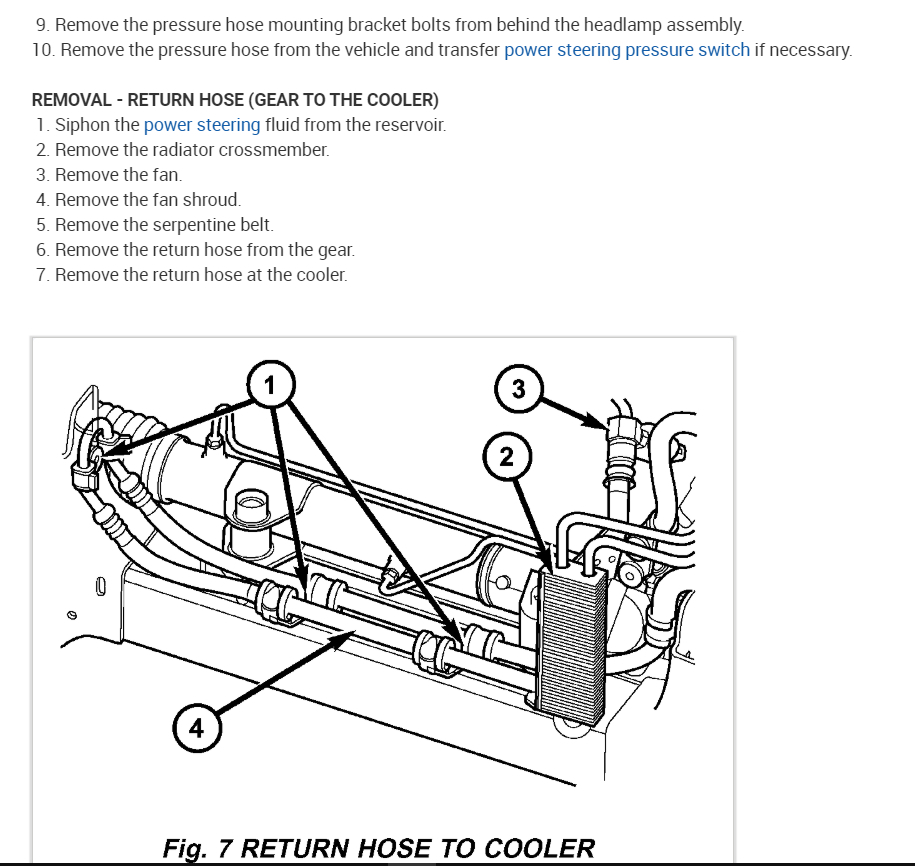 9. Remove the pressure hose mounting bracket bolts from behind the headlamp assembly.
10. Remove the pressure hose from the vehicle and transfer power steering pressure switch if necessary.

REMOVAL - RETURN HOSE (GEAR TO THE COOLER)
1. Siphon the power steering fluid from the reservoir.
2. Remove the radiator crossmember.
3. Remove the fan.
4. Remove the fan shroud.
5. Remove the serpentine belt.
6. Remove the return hose from the gear.
7. Remove the return hose at the cooler.

1
3
2
4

Fig. 7 RETURN HOSE TO COOLER