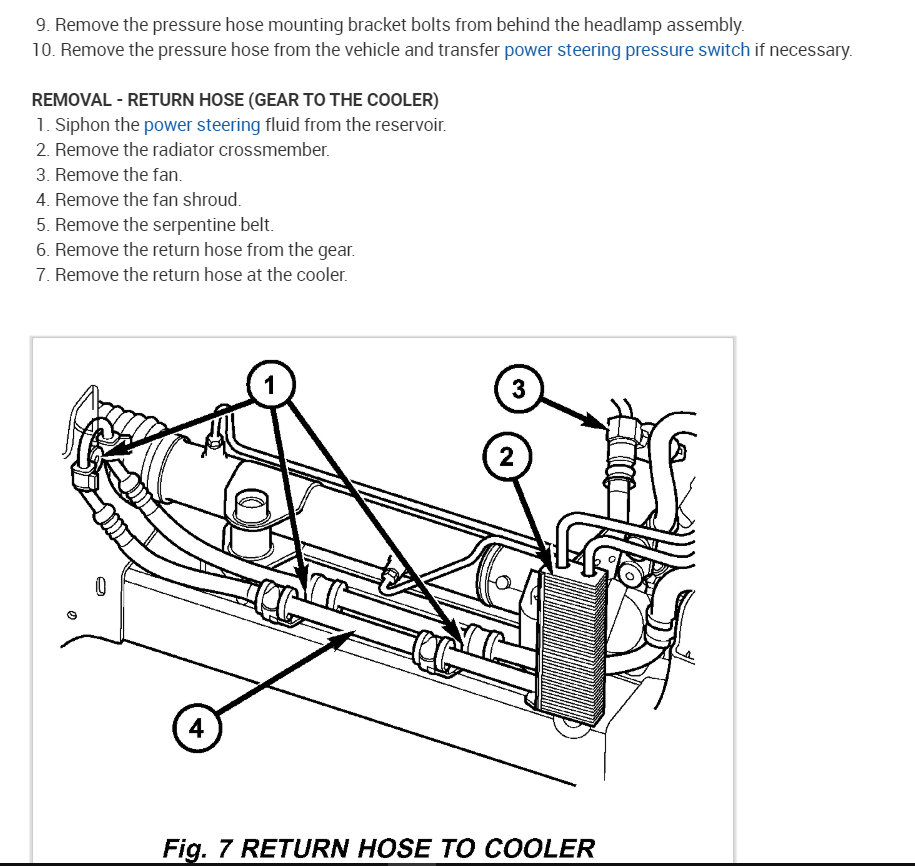 9. Remove the pressure hose mounting bracket bolts from behind the headlamp assembly.
10. Remove the pressure hose from the vehicle and transfer power steering pressure switch if necessary.

REMOVAL - RETURN HOSE (GEAR TO THE COOLER)
1. Siphon the power steering fluid from the reservoir.
2. Remove the radiator crossmember.
3. Remove the fan.
4. Remove the fan shroud.
5. Remove the serpentine belt.
6. Remove the return hose from the gear.
7. Remove the return hose at the cooler.

1
3
2
4

Fig. 7 RETURN HOSE TO COOLER