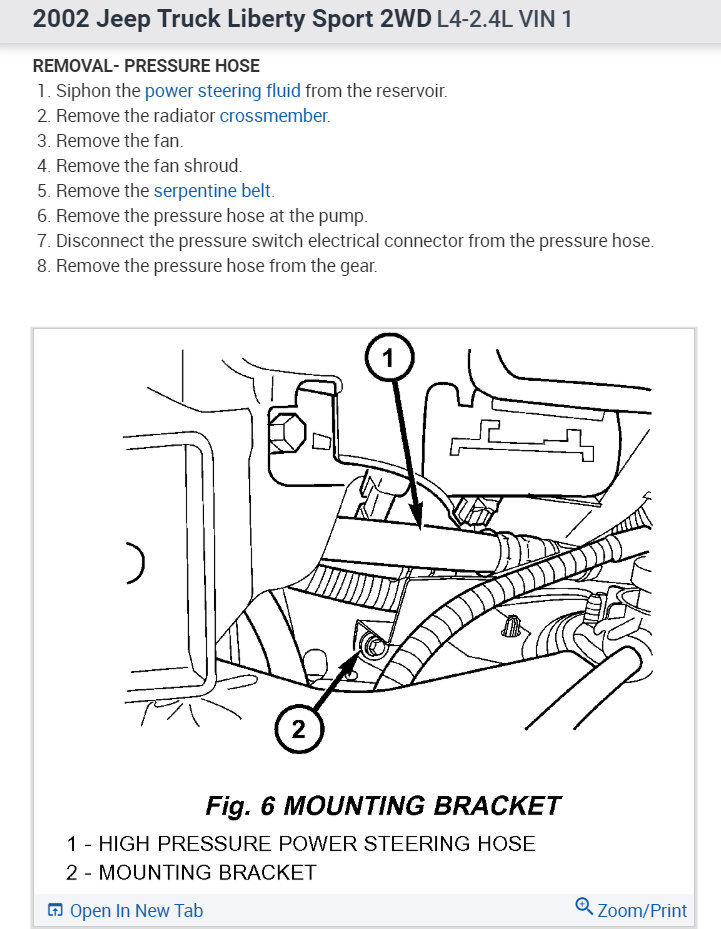 2002 Jeep Truck Liberty Sport 2WD L4-2.4L VIN 1

REMOVAL- PRESSURE HOSE
1. Siphon the power steering fluid from the reservoir.
2. Remove the radiator crossmember.
3. Remove the fan.
4. Remove the fan shroud.
5. Remove the serpentine belt.
6. Remove the pressure hose at the pump.
7. Disconnect the pressure switch electrical connector from the pressure hose.
8. Remove the pressure hose from the gear.

1

2

Fig. 6 MOUNTING BRACKET
1 - HIGH PRESSURE POWER STEERING HOSE
2 - MOUNTING BRACKET

Open In New Tab

Zoom/Print