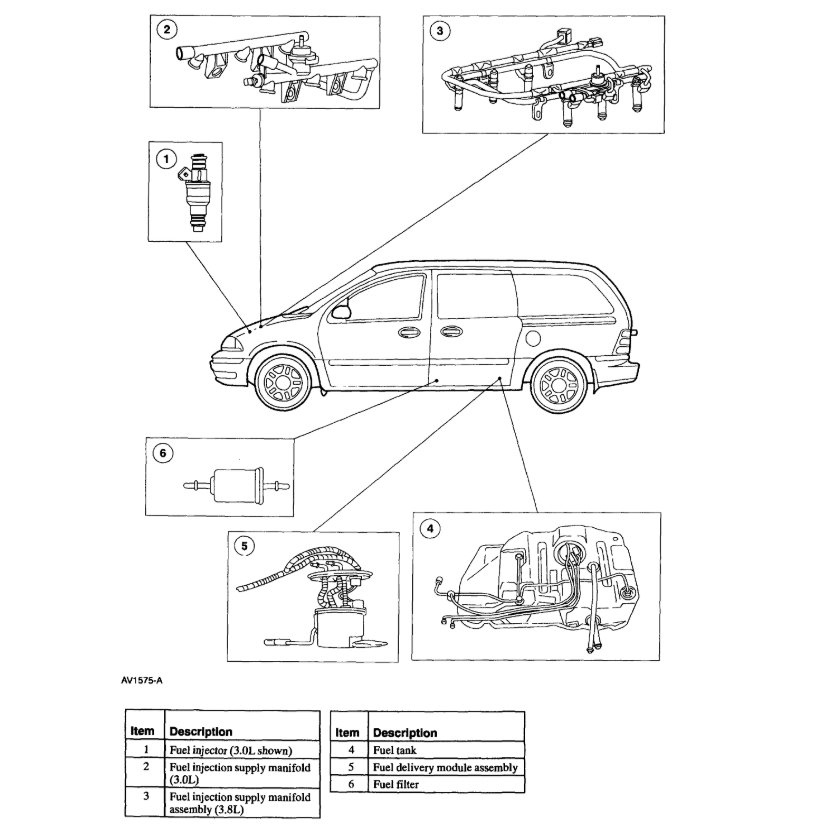 2

3

1

6

5

4

AV1575-A

| Item | Description |
|---|---|
| 1 | Fuel injector (3.0L shown) |
| 2 | Fuel injection supply manifold (3.0L) |
| 3 | Fuel injection supply manifold assembly (3.8L) |

| Item | Description |
|---|---|
| 4 | Fuel tank |
| 5 | Fuel delivery module assembly |
| 6 | Fuel filter |