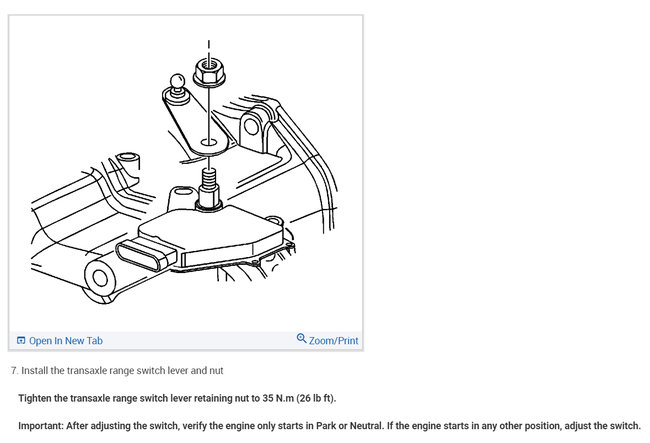 Open In New Tab
Zoom/Print

7. Install the transaxle range switch lever and nut

Tighten the transaxle range switch lever retaining nut to 35 N.m (26 lb ft).

Important: After adjusting the switch, verify the engine only starts in Park or Neutral. If the engine starts in any other position, adjust the switch.