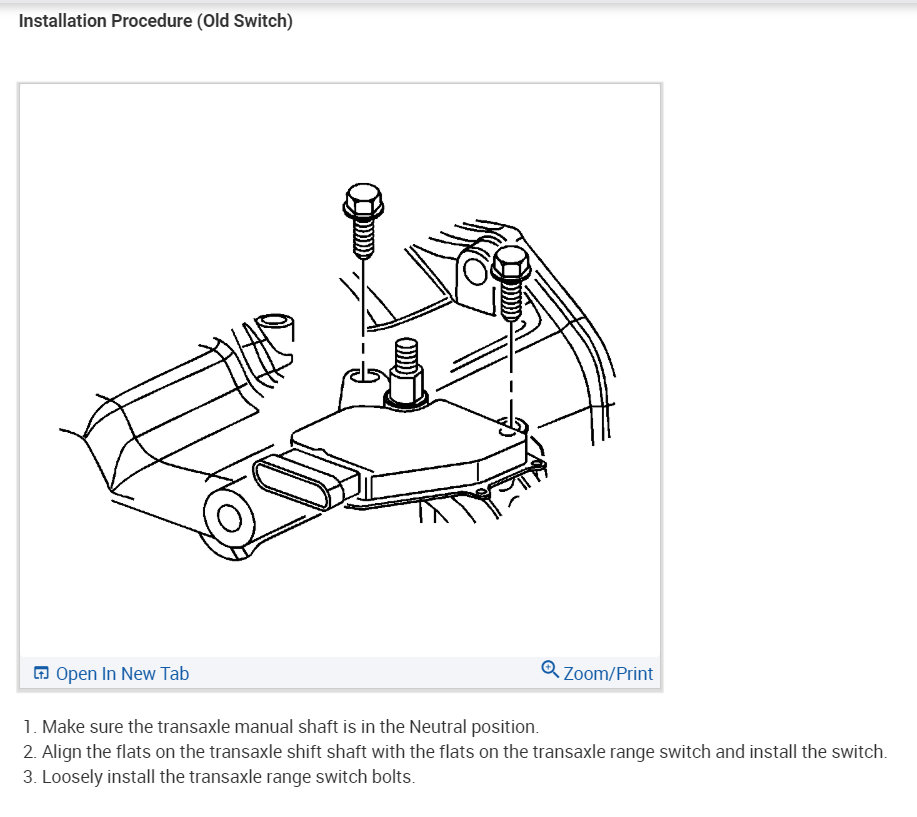 Installation Procedure (Old Switch)

Open In New Tab

Zoom/Print

1. Make sure the transaxle manual shaft is in the Neutral position.
2. Align the flats on the transaxle shift shaft with the flats on the transaxle range switch and install the switch.
3. Loosely install the transaxle range switch bolts.