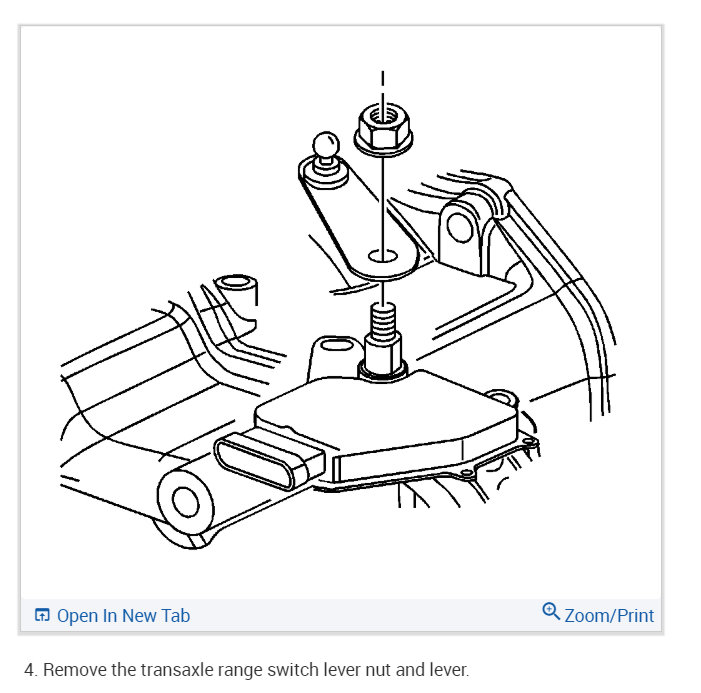 Open In New Tab

Zoom/Print

4. Remove the transaxle range switch lever nut and lever.