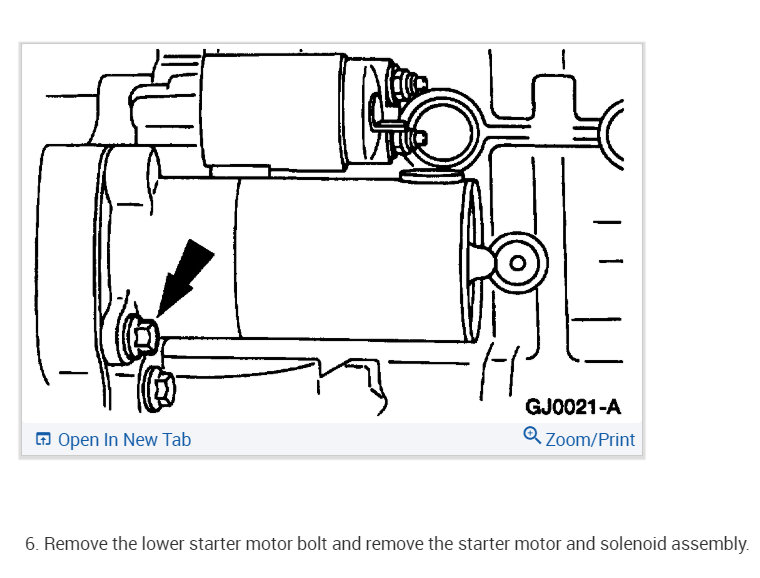 GJ0021-A

Open In New Tab

Zoom/Print

6. Remove the lower starter motor bolt and remove the starter motor and solenoid assembly.