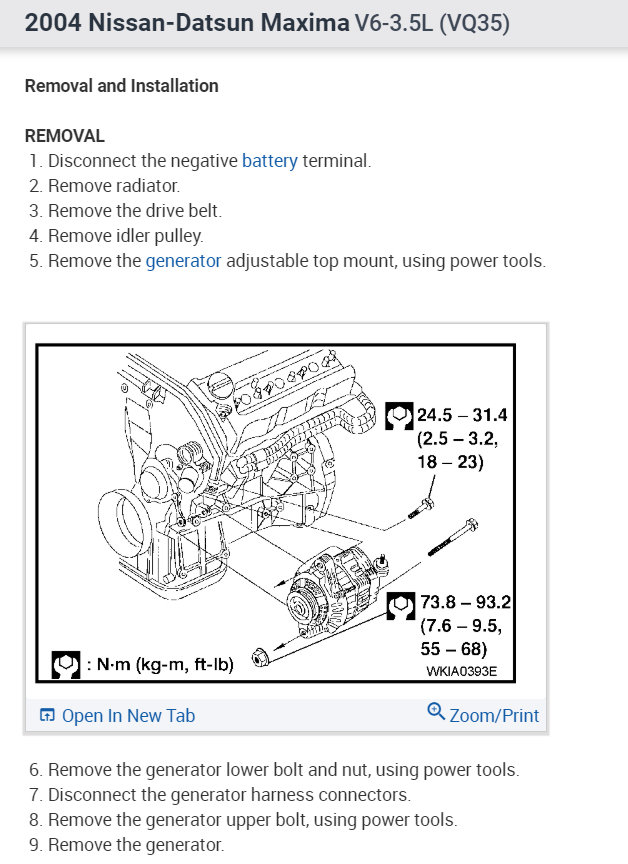 2004 Nissan-Datsun Maxima V6-3.5L (VQ35)

Removal and Installation

REMOVAL
1. Disconnect the negative battery terminal.
2. Remove radiator.
3. Remove the drive belt.
4. Remove idler pulley.
5. Remove the generator adjustable top mount, using power tools.

24.5 – 31.4 (2.5 – 3.2, 18 – 23)

73.8 – 93.2 (7.6 – 9.5, 55 – 68)

: N·m (kg-m, ft-lb)

WKIA0393E

Open In New Tab

Zoom/Print

6. Remove the generator lower bolt and nut, using power tools.
7. Disconnect the generator harness connectors.
8. Remove the generator upper bolt, using power tools.
9. Remove the generator.