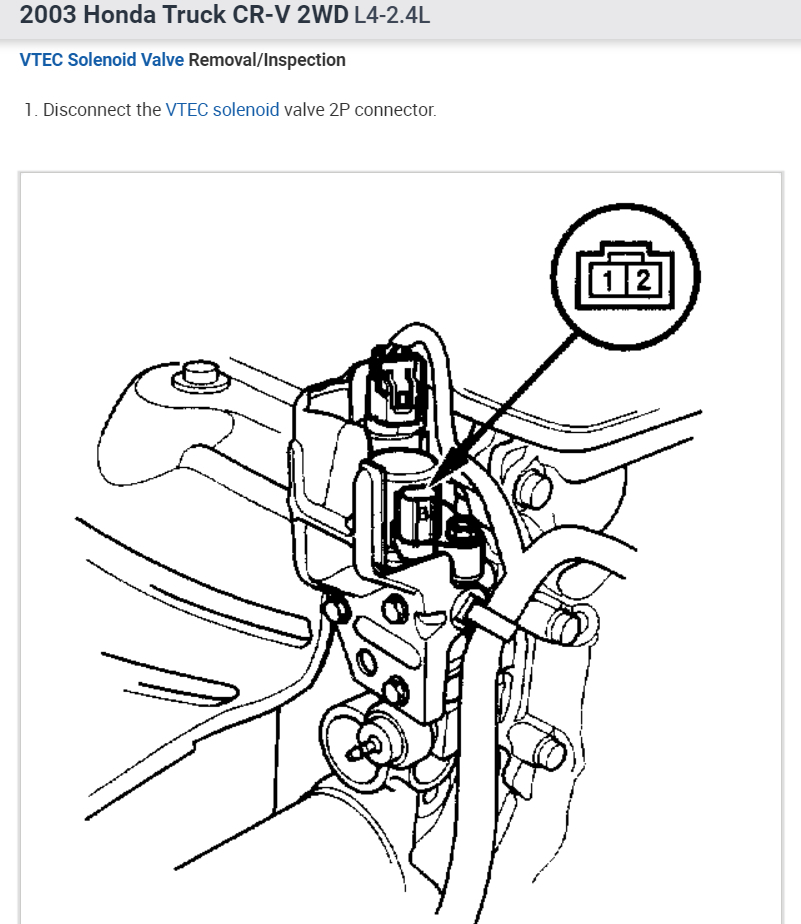 2003 Honda Truck CR-V 2WD L4-2.4L

VTEC Solenoid Valve Removal/Inspection

1. Disconnect the VTEC solenoid valve 2P connector.

1 2