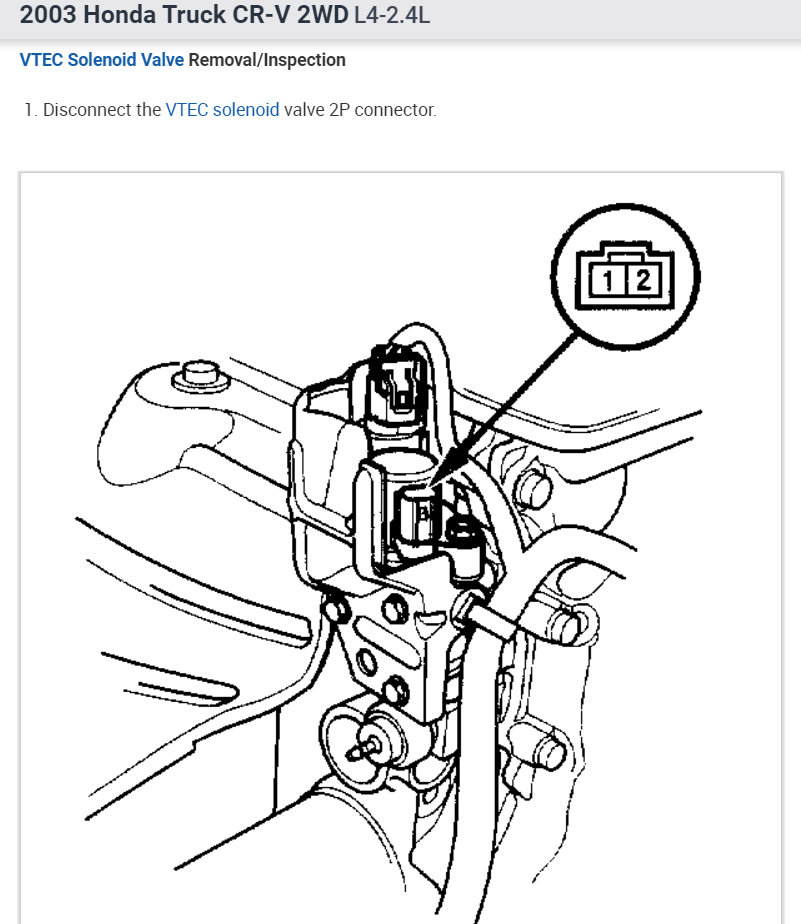 2003 Honda Truck CR-V 2WD L4-2.4L

VTEC Solenoid Valve Removal/Inspection

1. Disconnect the VTEC solenoid valve 2P connector.

1 2