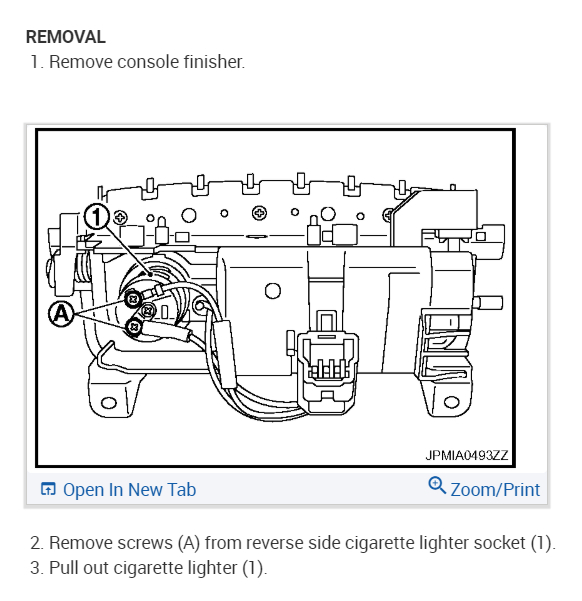 REMOVAL

1. Remove console finisher.

1

A

JPMIA0493ZZ

Open In New Tab

Zoom/Print

2. Remove screws (A) from reverse side cigarette lighter socket (1).

3. Pull out cigarette lighter (1).