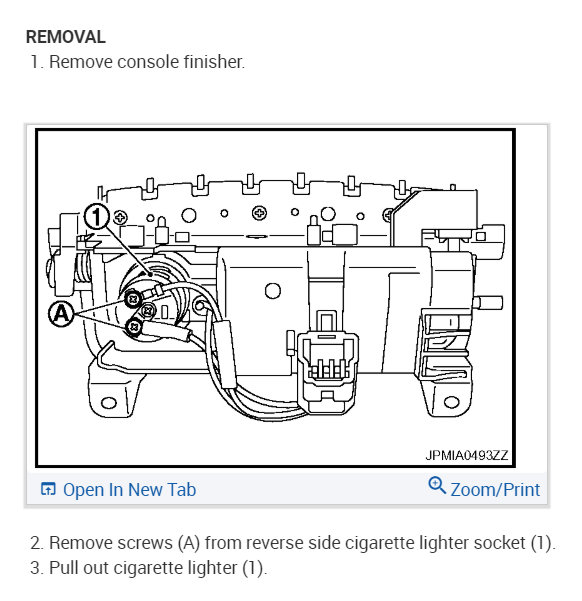 REMOVAL

1. Remove console finisher.

1

A

JPMIA0493ZZ

Open In New Tab

Zoom/Print

2. Remove screws (A) from reverse side cigarette lighter socket (1).

3. Pull out cigarette lighter (1).